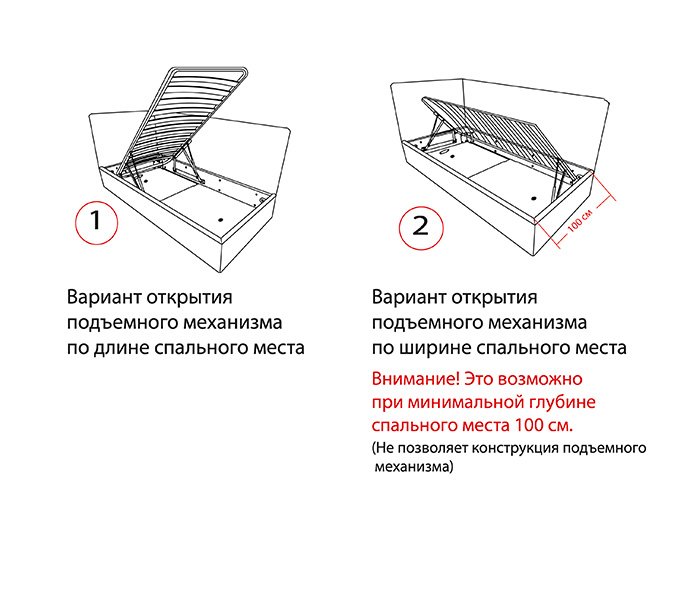 1

Вариант открытия подъемного механизма по длине спального места

100 см

2

Вариант открытия подъемного механизма по ширине спального места

Внимание! Это возможно при минимальной глубине спального места 100 см.

(Не позволяет конструкция подъемного механизма)