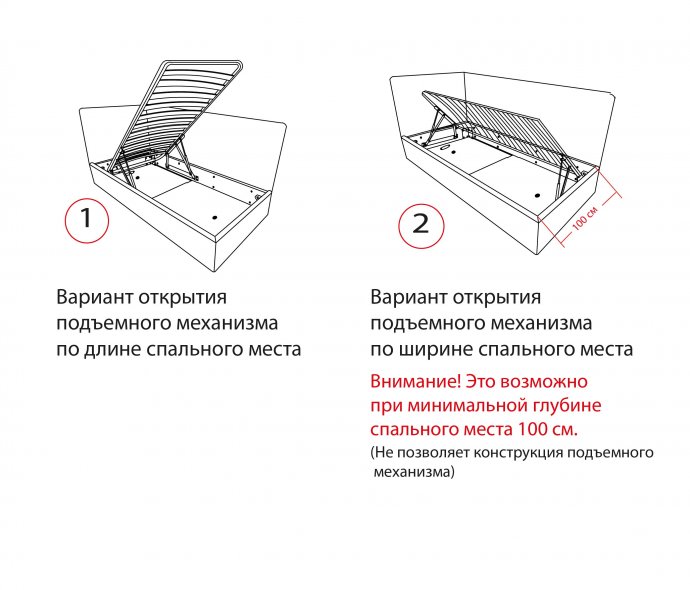 1

Вариант открытия подъемного механизма по длине спального места

2

100 см

Вариант открытия подъемного механизма по ширине спального места

Внимание! Это возможно при минимальной глубине спального места 100 см.

(Не позволяет конструкция подъемного механизма)