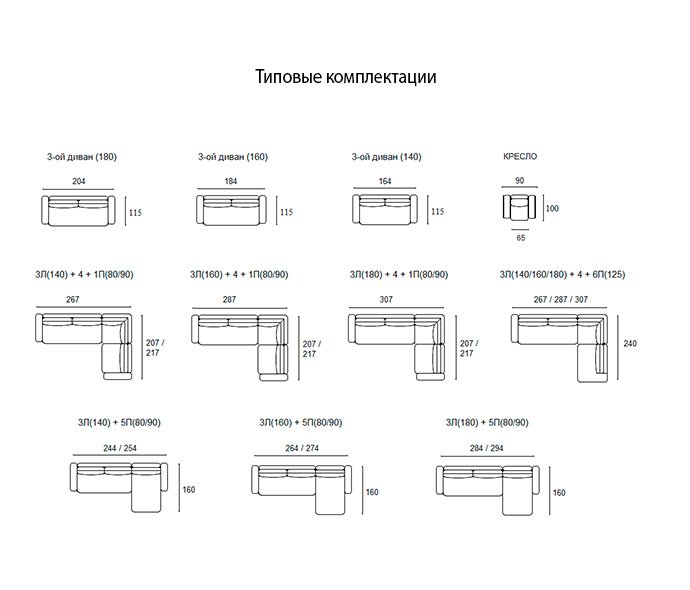 Типовые комплектации

3-ой диван (180)

204

115

3-ой диван (160)

184

115

3-ой диван (140)

164

115

КРЕСЛО

90

100

65

3Л(140) + 4 + 1П(80/90)

267

207 / 217

3Л(160) + 4 + 1П(80/90)

287

207 / 217

3Л(180) + 4 + 1П(80/90)

307

207 / 217

3Л(140/160/180) + 4 + 6П(125)

267 / 287 / 307

240

3Л(140) + 5П(80/90)

244 / 254

160

3Л(160) + 5П(80/90)

264 / 274

160

3Л(180) + 5П(80/90)

284 / 294

160