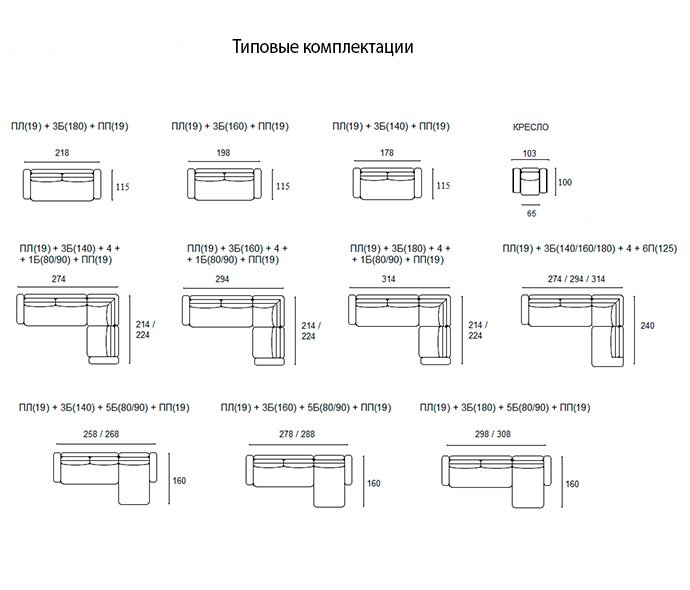 Типовые комплектации

ПЛ(19) + 3Б(180) + ПП(19)

218

115

ПЛ(19) + 3Б(160) + ПП(19)

198

115

ПЛ(19) + 3Б(140) + ПП(19)

178

115

КРЕСЛО

103

100

65

ПЛ(19) + 3Б(140) + 4 + + 1Б(80/90) + ПП(19)

274

214 / 224

ПЛ(19) + 3Б(160) + 4 + + 1Б(80/90) + ПП(19)

294

214 / 224

ПЛ(19) + 3Б(180) + 4 + + 1Б(80/90) + ПП(19)

314

214 / 224

ПЛ(19) + 3Б(140/160/180) + 4 + 6П(125)

274 / 294 / 314

240

ПЛ(19) + 3Б(140) + 5Б(80/90) + ПП(19)

258 / 268

160

ПЛ(19) + 3Б(160) + 5Б(80/90) + ПП(19)

278 / 288

160

ПЛ(19) + 3Б(180) + 5Б(80/90) + ПП(19)

298 / 308

160